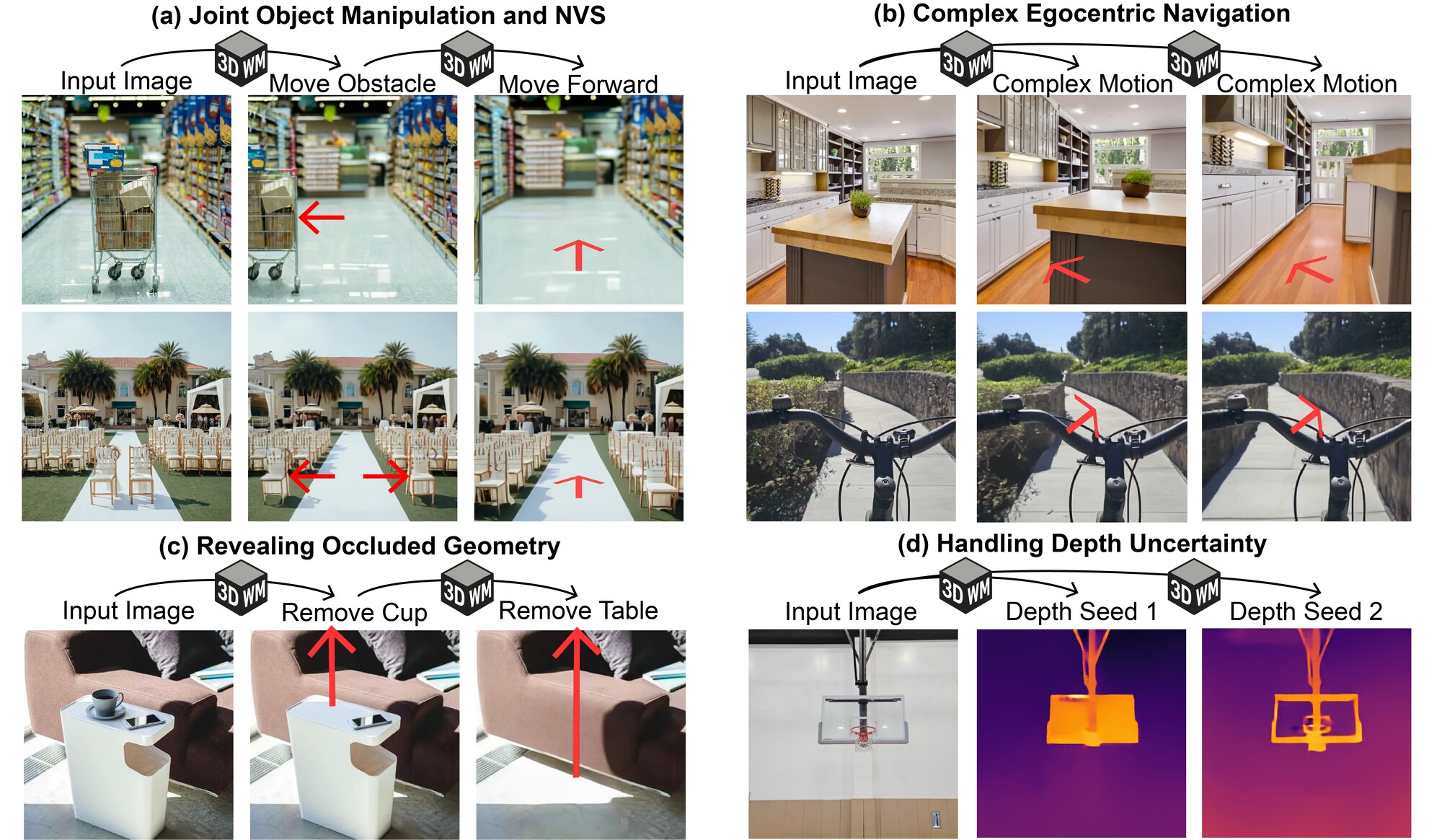 (a) Joint Object Manipulation and NVS

Input Image 3D WM Move Obstacle 3D WM Move Forward

(b) Complex Egocentric Navigation

Input Image 3D WM Complex Motion 3D WM Complex Motion

(c) Revealing Occluded Geometry

Input Image 3D WM Remove Cup 3D WM Remove Table

(d) Handling Depth Uncertainty

Input Image 3D WM Depth Seed 1 3D WM Depth Seed 2